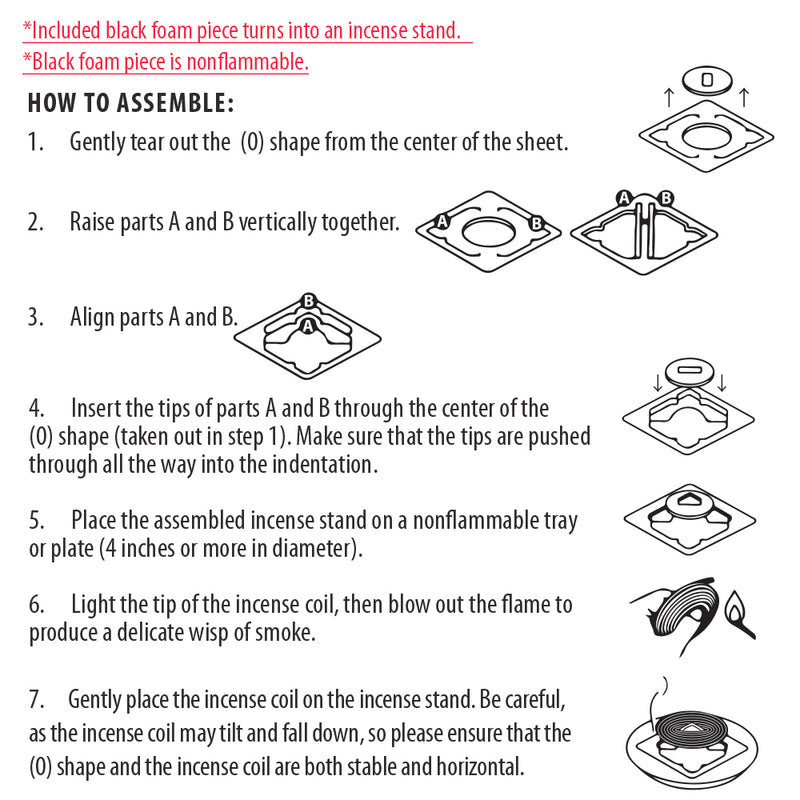 *Included black foam piece turns into an incense stand.
*Black foam piece is nonflammable.

HOW TO ASSEMBLE:

1. Gently tear out the (0) shape from the center of the sheet.

2. Raise parts A and B vertically together.

A B A B

3. Align parts A and B.

B A

4. Insert the tips of parts A and B through the center of the (0) shape (taken out in step 1). Make sure that the tips are pushed through all the way into the indentation.

5. Place the assembled incense stand on a nonflammable tray or plate (4 inches or more in diameter).

6. Light the tip of the incense coil, then blow out the flame to produce a delicate wisp of smoke.

7. Gently place the incense coil on the incense stand. Be careful, as the incense coil may tilt and fall down, so please ensure that the (0) shape and the incense coil are both stable and horizontal.